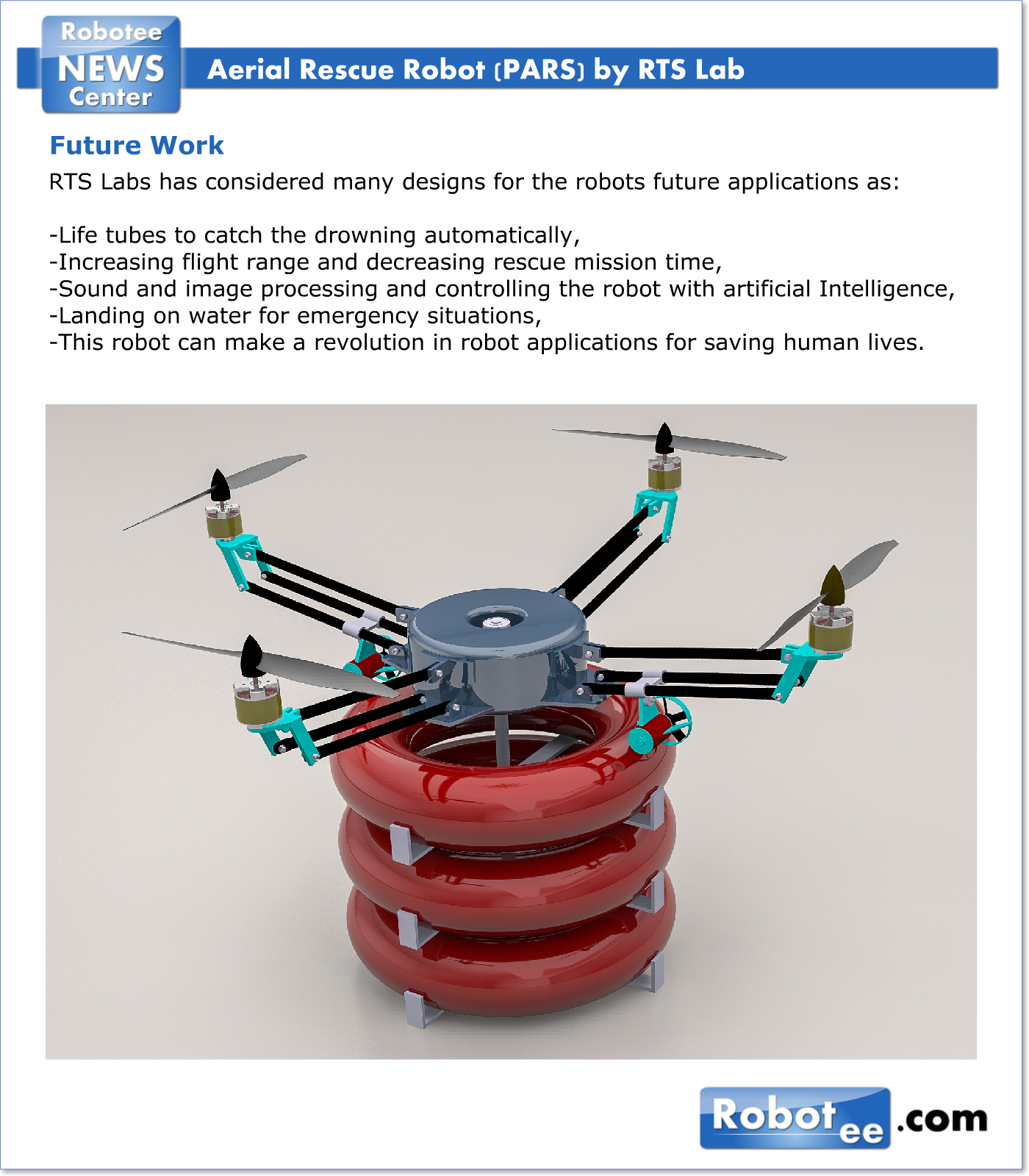 Robotee NEWS Center

Aerial Rescue Robot (PARS) by RTS Lab

Future Work

RTS Labs has considered many designs for the robots future applications as:

-Life tubes to catch the drowning automatically,
-Increasing flight range and decreasing rescue mission time,
-Sound and image processing and controlling the robot with artificial Intelligence,
-Landing on water for emergency situations,
-This robot can make a revolution in robot applications for saving human lives.

Robotee.com