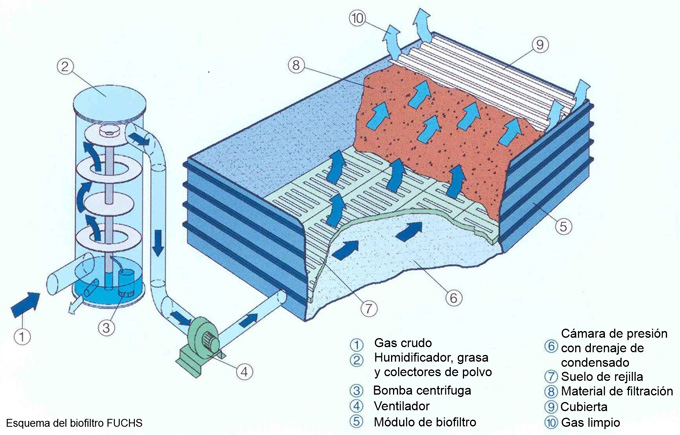 10
9
8
2
5
6
7
3
1
4

1 Gas crudo
2 Humidificador, grasa y colectores de polvo
3 Bomba centrifuga
4 Ventilador
5 Módulo de biofiltro

6 Cámara de presión con drenaje de condensado
7 Suelo de rejilla
8 Material de filtración
9 Cubierta
10 Gas limpio

Esquema del biofiltro FUCHS