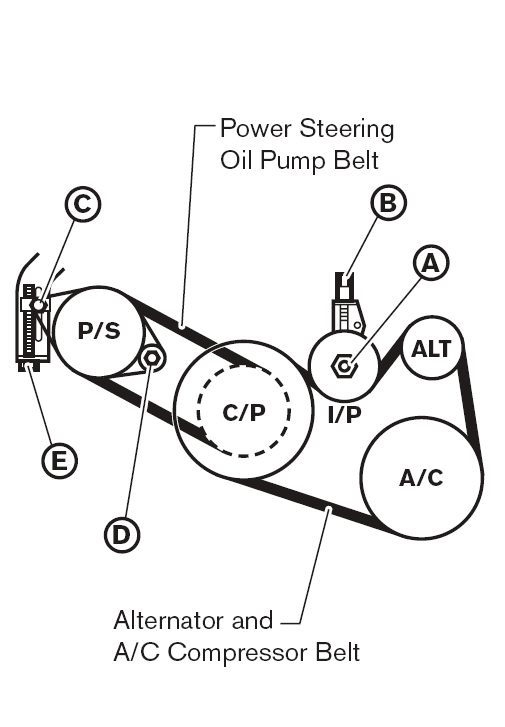 Power Steering Oil Pump Belt

C

B

A

P/S

ALT

C/P

I/P

A/C

E

D

Alternator and A/C Compressor Belt