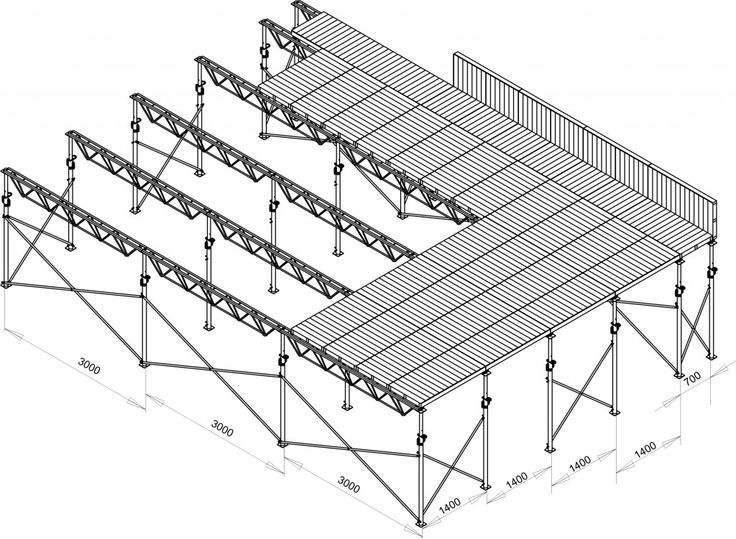 3000
3000
3000
1400
1400
1400
1400
700