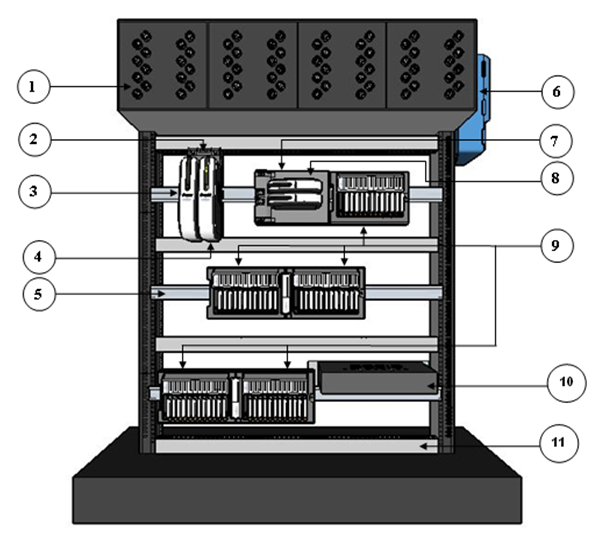 1
2
3
4
5
6
7
8
9
10
11