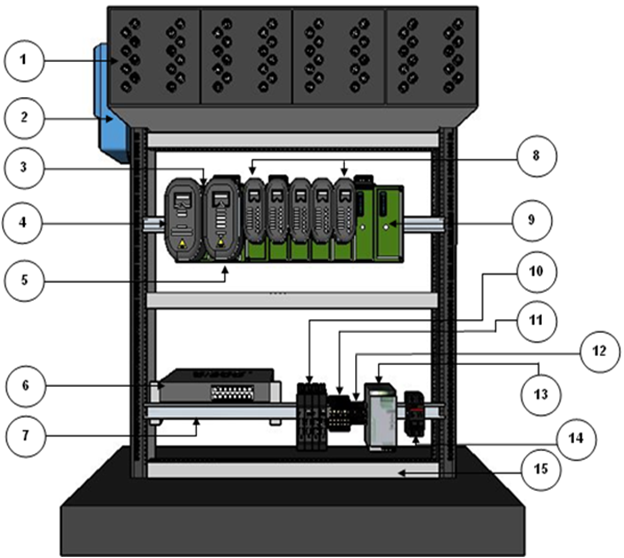 1
2
3
4
5
6
7
8
9
10
11
12
13
14
15