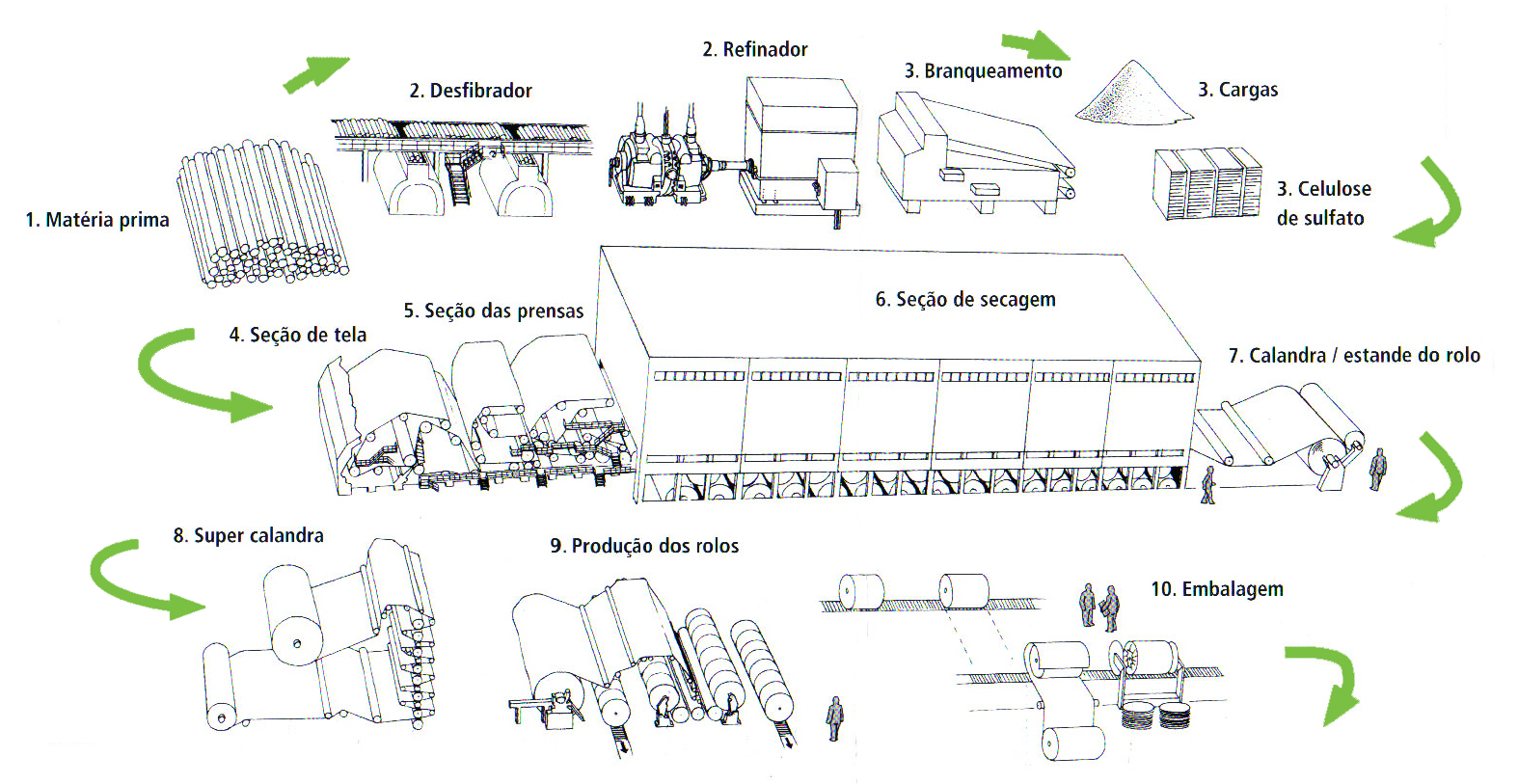 1. Matéria prima

2. Desfibrador

2. Refinador

3. Branqueamento

3. Cargas

3. Celulose de sulfato

4. Seção de tela

5. Seção das prensas

6. Seção de secagem

7. Calandra / estande do rolo

8. Super calandra

9. Produção dos rolos

10. Embalagem