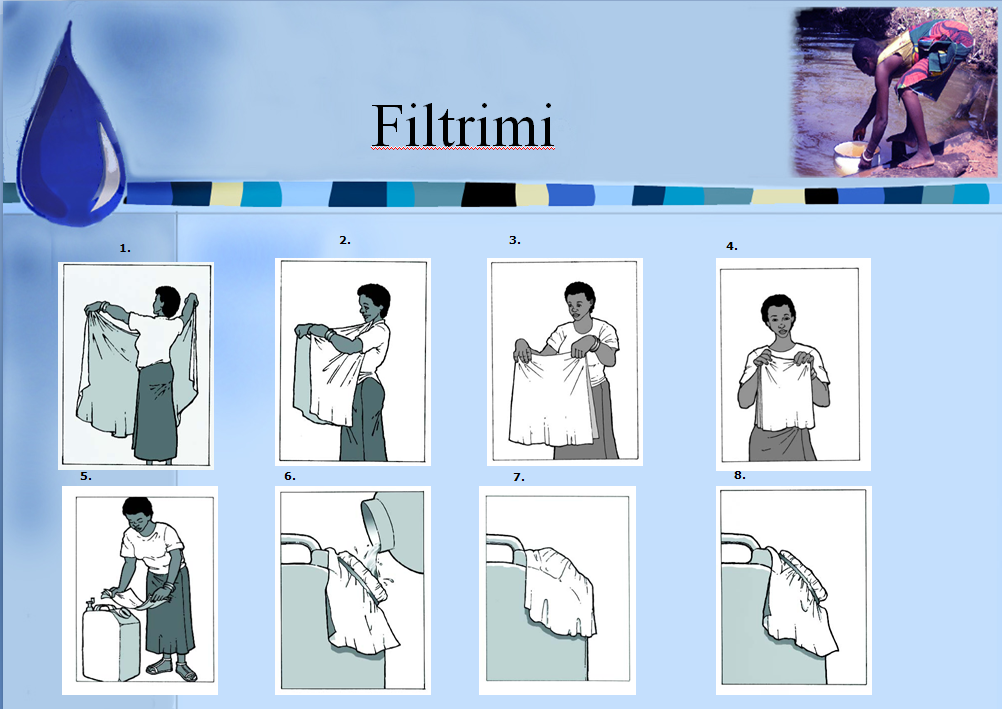 Filtrimi

1.

2.

3.

4.

5.

6.

7.

8.