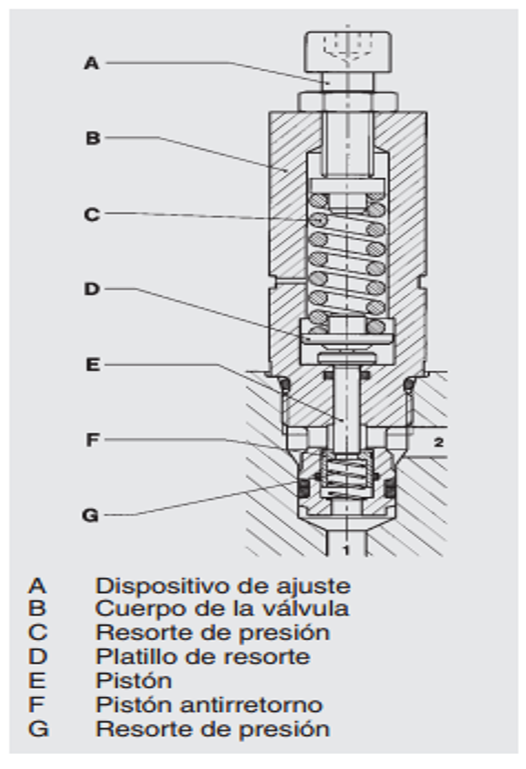 A
B
C
D
E
F
G
2
1

A Dispositivo de ajuste
B Cuerpo de la válvula
C Resorte de presión
D Platillo de resorte
E Pistón
F Pistón antirretorno
G Resorte de presión