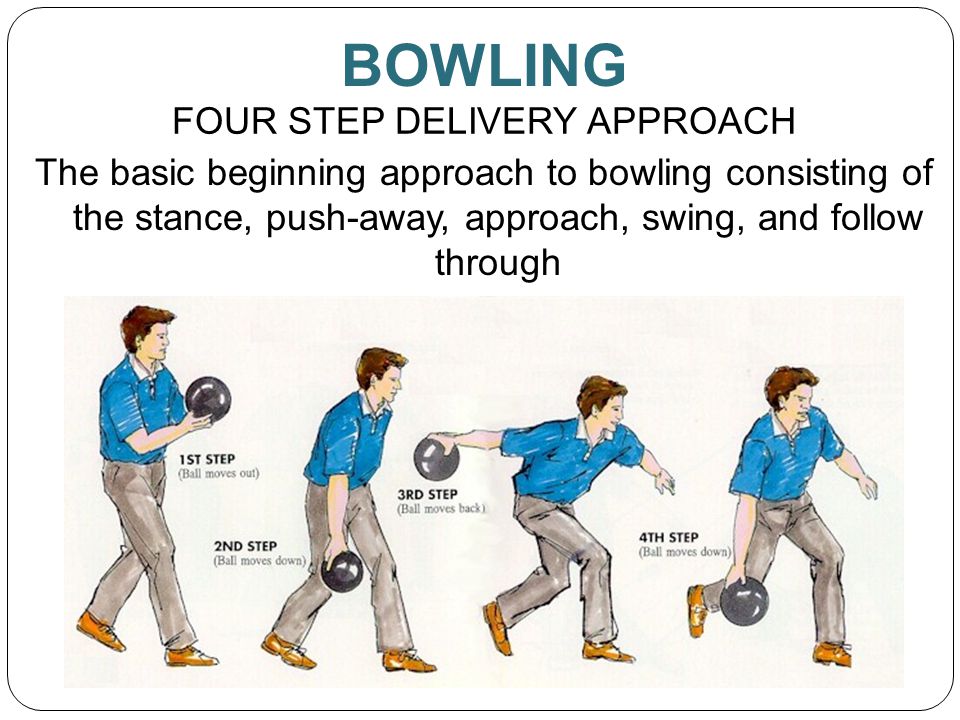 BOWLING

FOUR STEP DELIVERY APPROACH

The basic beginning approach to bowling consisting of the stance, push-away, approach, swing, and follow through

1ST STEP
(Ball moves out)

2ND STEP
(Ball moves down)

3RD STEP
(Ball moves back)

4TH STEP
(Ball moves down)