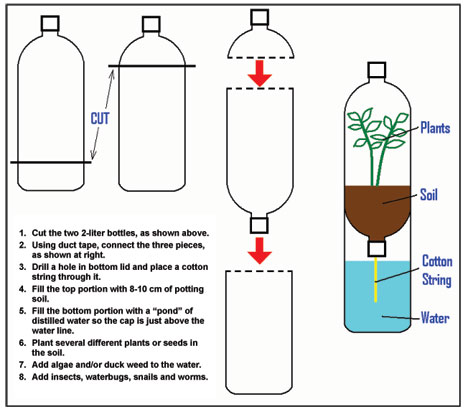 CUT

Plants

Soil

Cotton String

Water

1. Cut the two 2-liter bottles, as shown above.
2. Using duct tape, connect the three pieces, as shown at right.
3. Drill a hole in bottom lid and place a cotton string through it.
4. Fill the top portion with 8-10 cm of potting soil.
5. Fill the bottom portion with a "pond" of distilled water so the cap is just above the water line.
6. Plant several different plants or seeds in the soil.
7. Add algae and/or duck weed to the water.
8. Add insects, waterbugs, snails and worms.