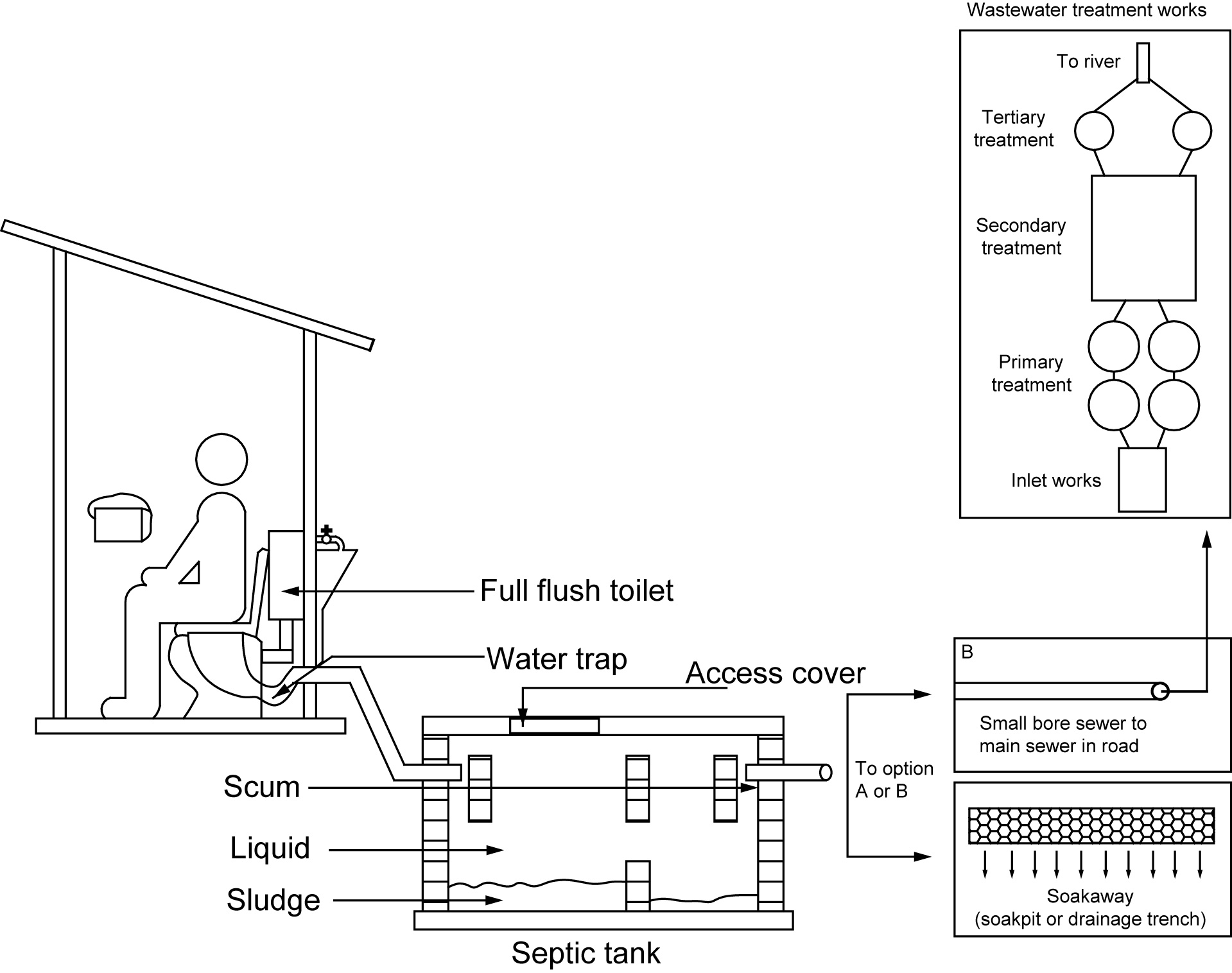 Wastewater treatment works

To river

Tertiary treatment

Secondary treatment

Primary treatment

Inlet works

Full flush toilet

Water trap

Access cover

Scum

Liquid

Sludge

Septic tank

To option A or B

B

Small bore sewer to main sewer in road

Soakaway (soakpit or drainage trench)