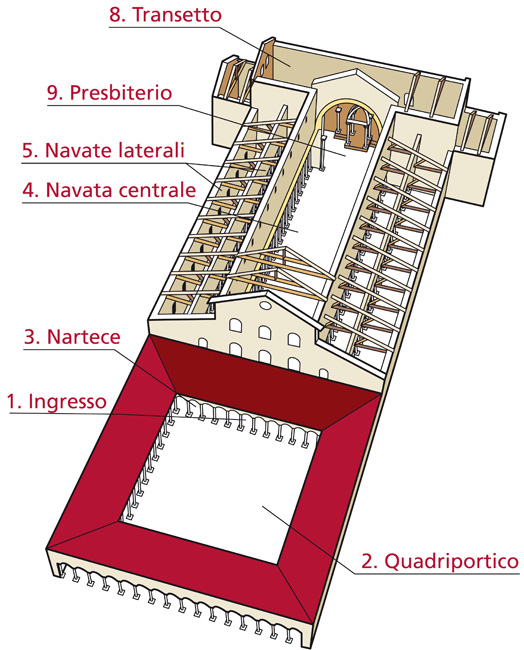 8. Transetto

9. Presbiterio

5. Navate laterali

4. Navata centrale

3. Nartece

1. Ingresso

2. Quadriportico