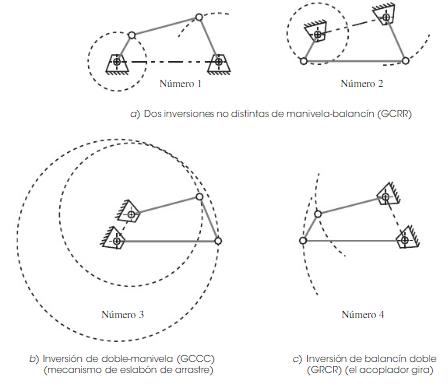 Número 1

Número 2

a) Dos inversiones no distintas de manivela-balancín (GCRR)

Número 3

Número 4

b) Inversión de doble-manivela (GCCC) (mecanismo de eslabón de arrastre)

c) Inversión de balancín doble (GRCR) (el acoplador gira)