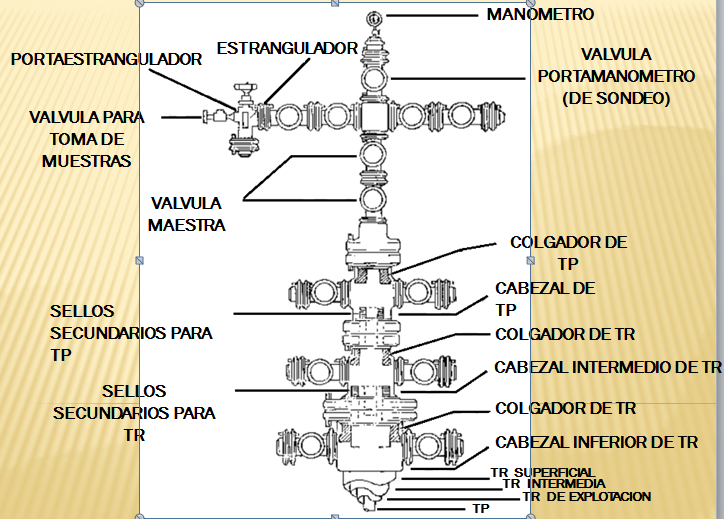 MANOMETRO

ESTRANGULADOR

PORTAESTRANGULADOR

VALVULA PORTAMANOMETRO (DE SONDEO)

VALVULA PARA TOMA DE MUESTRAS

VALVULA MAESTRA

COLGADOR DE TP

CABEZAL DE TP

SELLOS SECUNDARIOS PARA TP

COLGADOR DE TR

CABEZAL INTERMEDIO DE TR

SELLOS SECUNDARIOS PARA TR

COLGADOR DE TR

CABEZAL INFERIOR DE TR

TR SUPERFICIAL

TR INTERMEDIA

TR DE EXPLOTACION

TP