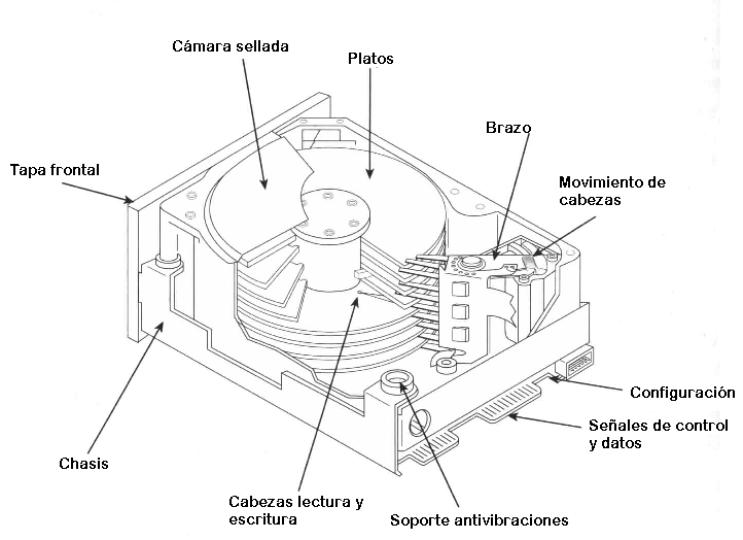 Cámara sellada

Platos

Brazo

Tapa frontal

Movimiento de cabezas

Configuración

Señales de control y datos

Chasis

Cabezas lectura y escritura

Soporte antivibraciones