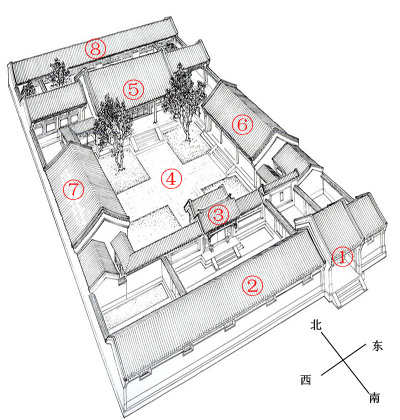 ⑧
⑤
⑥
⑦
④
③
①
②
北
东
西
南