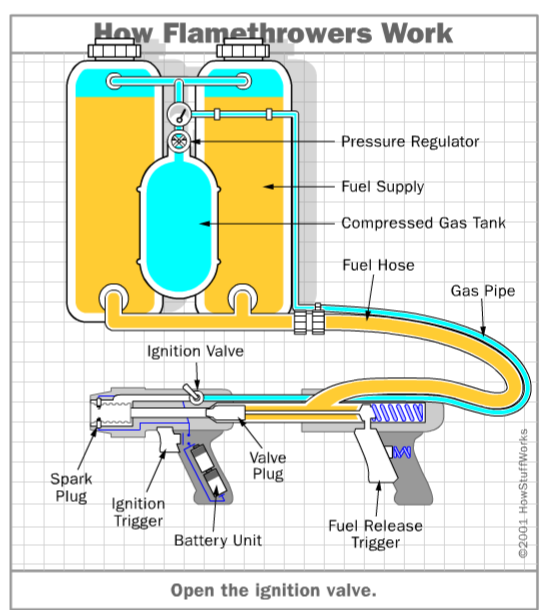 How Flamethrowers Work

Pressure Regulator

Fuel Supply

Compressed Gas Tank

Fuel Hose

Gas Pipe

Ignition Valve

Valve Plug

Spark Plug

Ignition Trigger

Battery Unit

Fuel Release Trigger

©2001 HowStuffWorks

Open the ignition valve.