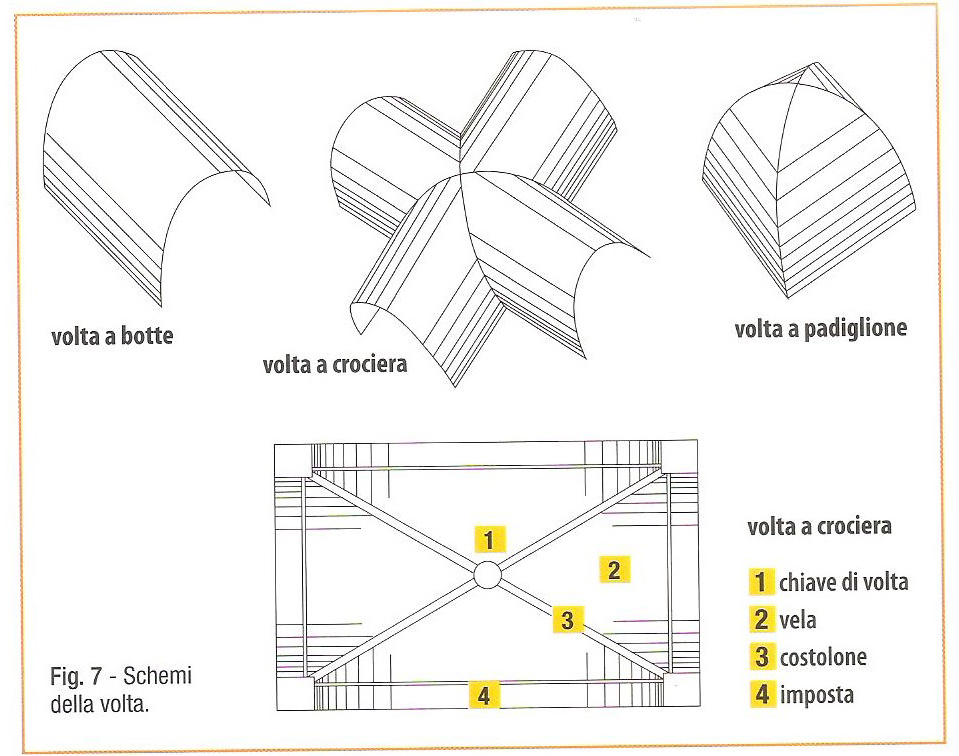 volta a botte

volta a crociera

volta a padiglione

1

2

3

4

volta a crociera

1 chiave di volta
2 vela
3 costolone
4 imposta

Fig. 7 - Schemi della volta.